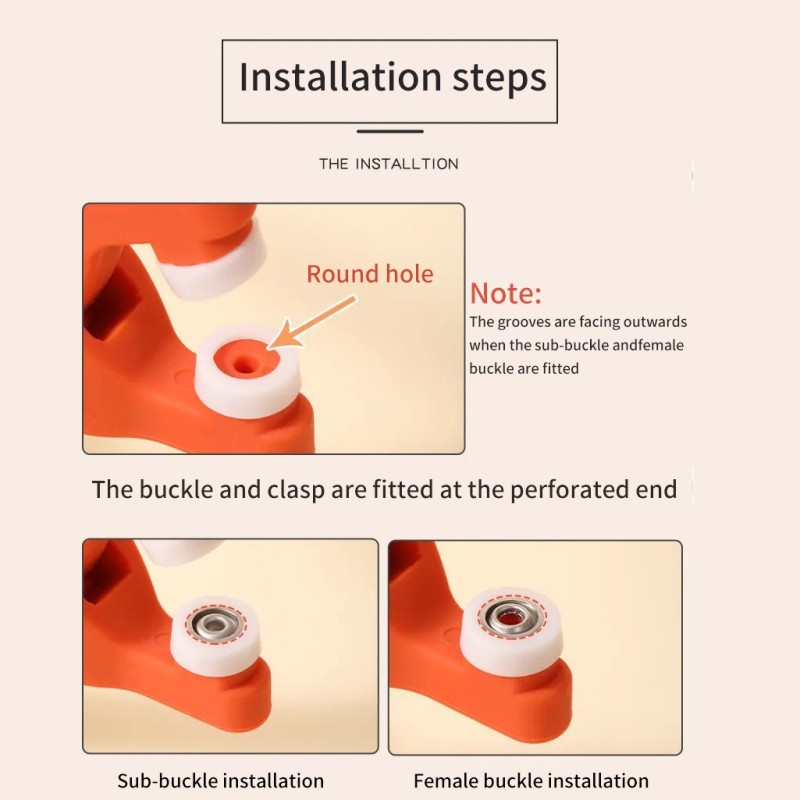 Installation steps

THE INSTALLTION

Round hole

Note:
The grooves are facing outwards when the sub-buckle andfemale buckle are fitted

The buckle and clasp are fitted at the perforated end

Sub-buckle installation

Female buckle installation